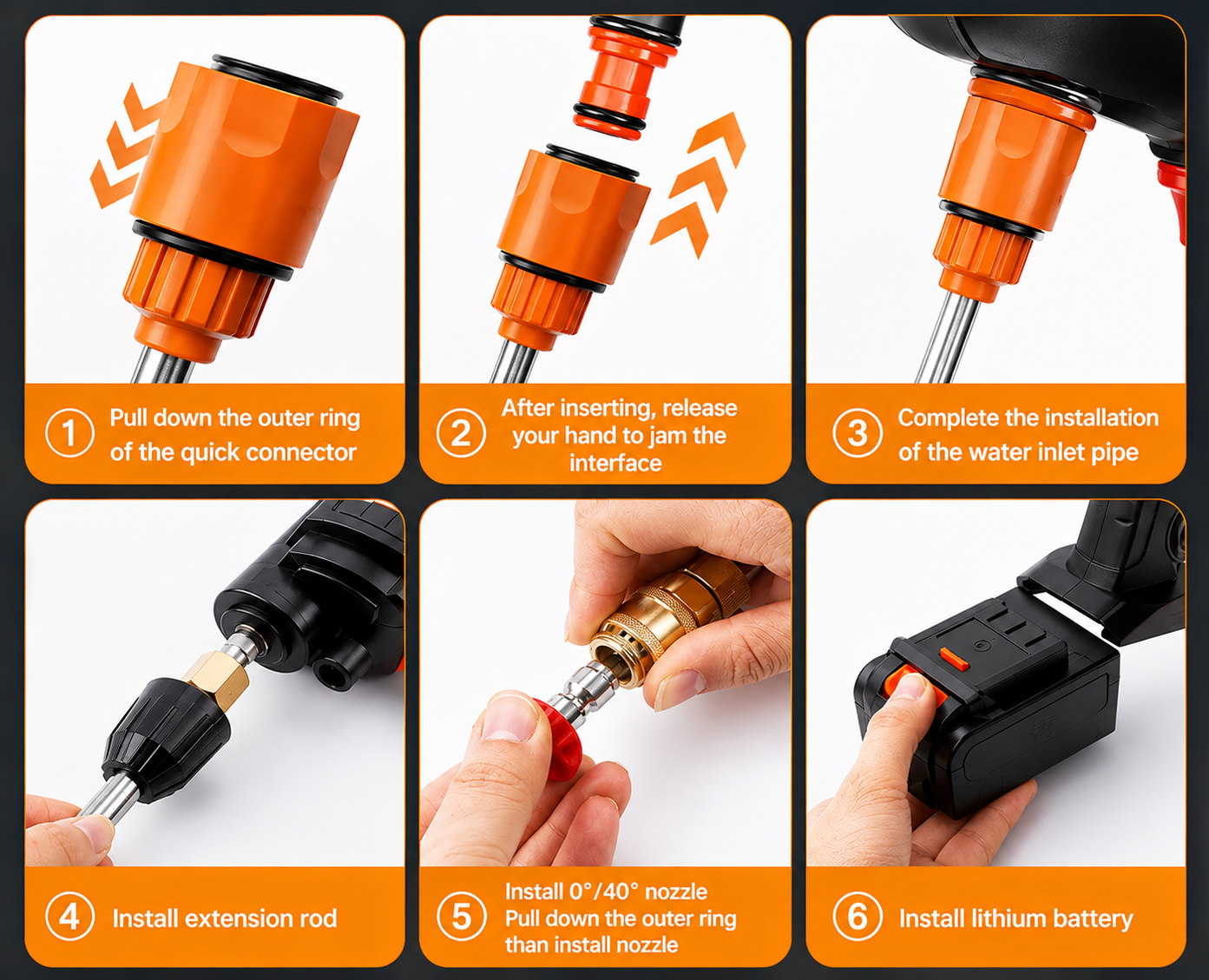 1 Pull down the outer ring of the quick connector

2 After inserting, release your hand to jam the interface

3 Complete the installation of the water inlet pipe

4 Install extension rod

5 Install 0°/40° nozzle Pull down the outer ring than install nozzle

6 Install lithium battery