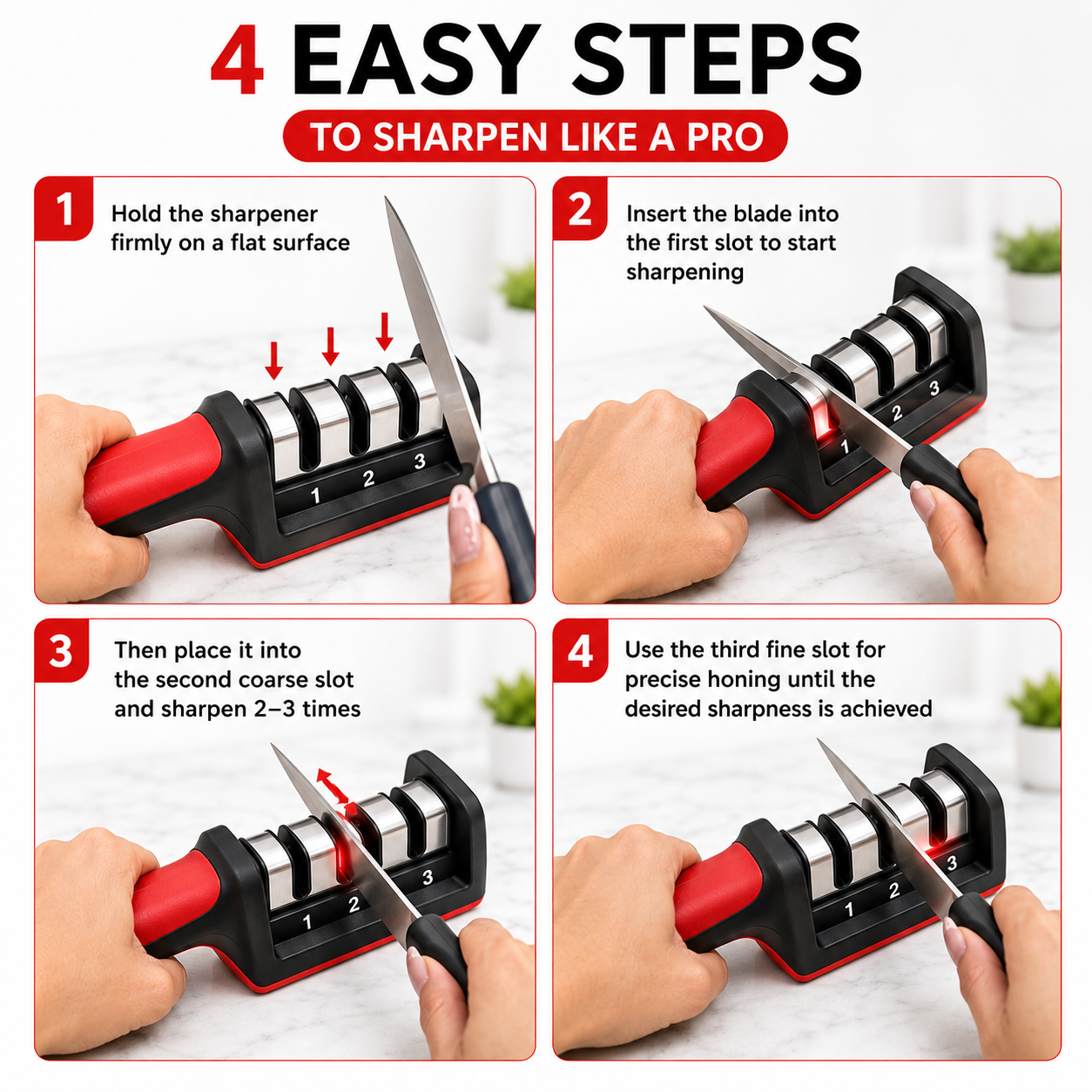 4 EASY STEPS
TO SHARPEN LIKE A PRO

1 Hold the sharpener firmly on a flat surface

1 2 3

2 Insert the blade into the first slot to start sharpening

1 2 3

3 Then place it into the second coarse slot and sharpen 2–3 times

1 2 3

4 Use the third fine slot for precise honing until the desired sharpness is achieved

1 2 3