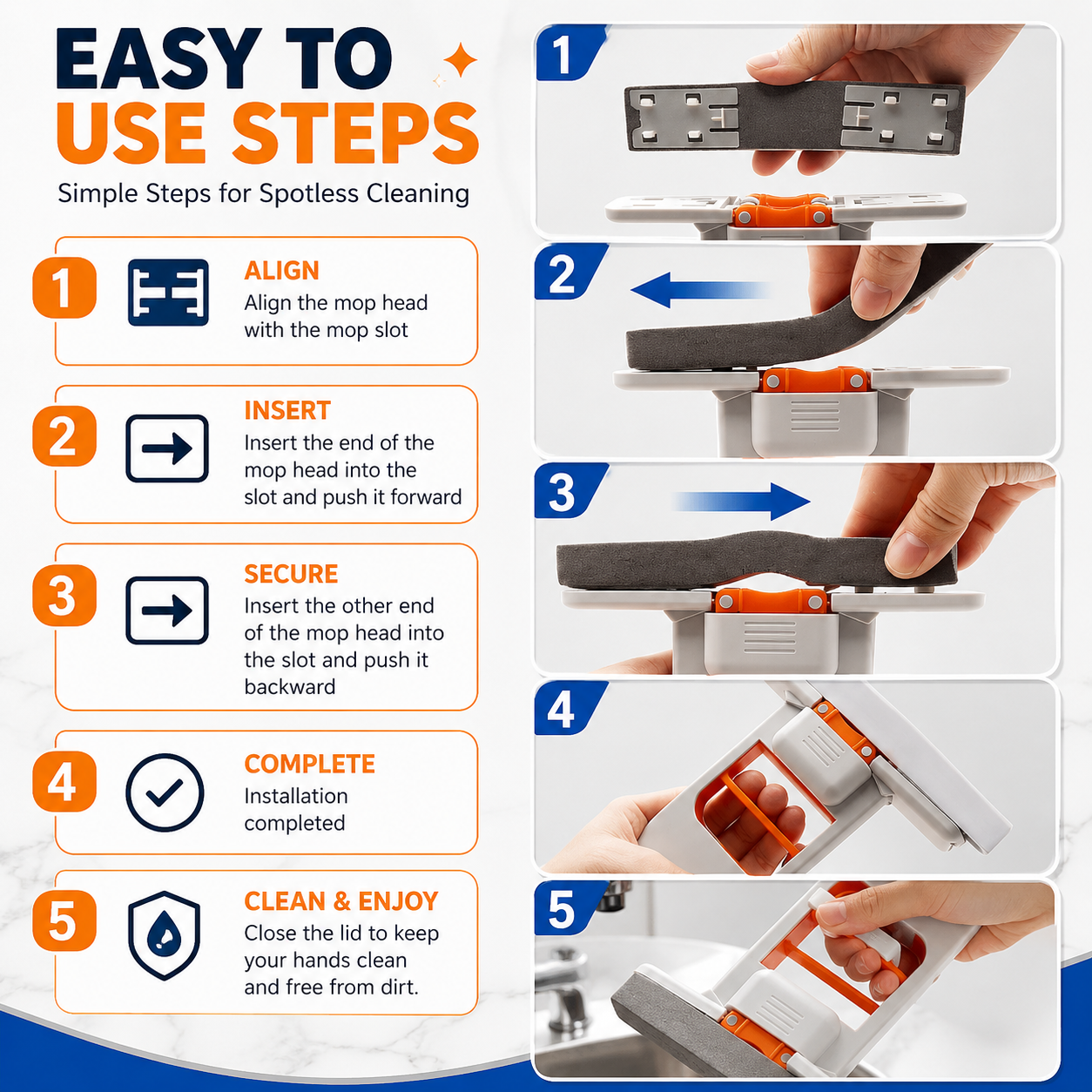 EASY TO USE STEPS

Simple Steps for Spotless Cleaning

1 ALIGN
Align the mop head with the mop slot

2 INSERT
Insert the end of the mop head into the slot and push it forward

3 SECURE
Insert the other end of the mop head into the slot and push it backward

4 COMPLETE
Installation completed

5 CLEAN & ENJOY
Close the lid to keep your hands clean and free from dirt.

1

2

3

4

5